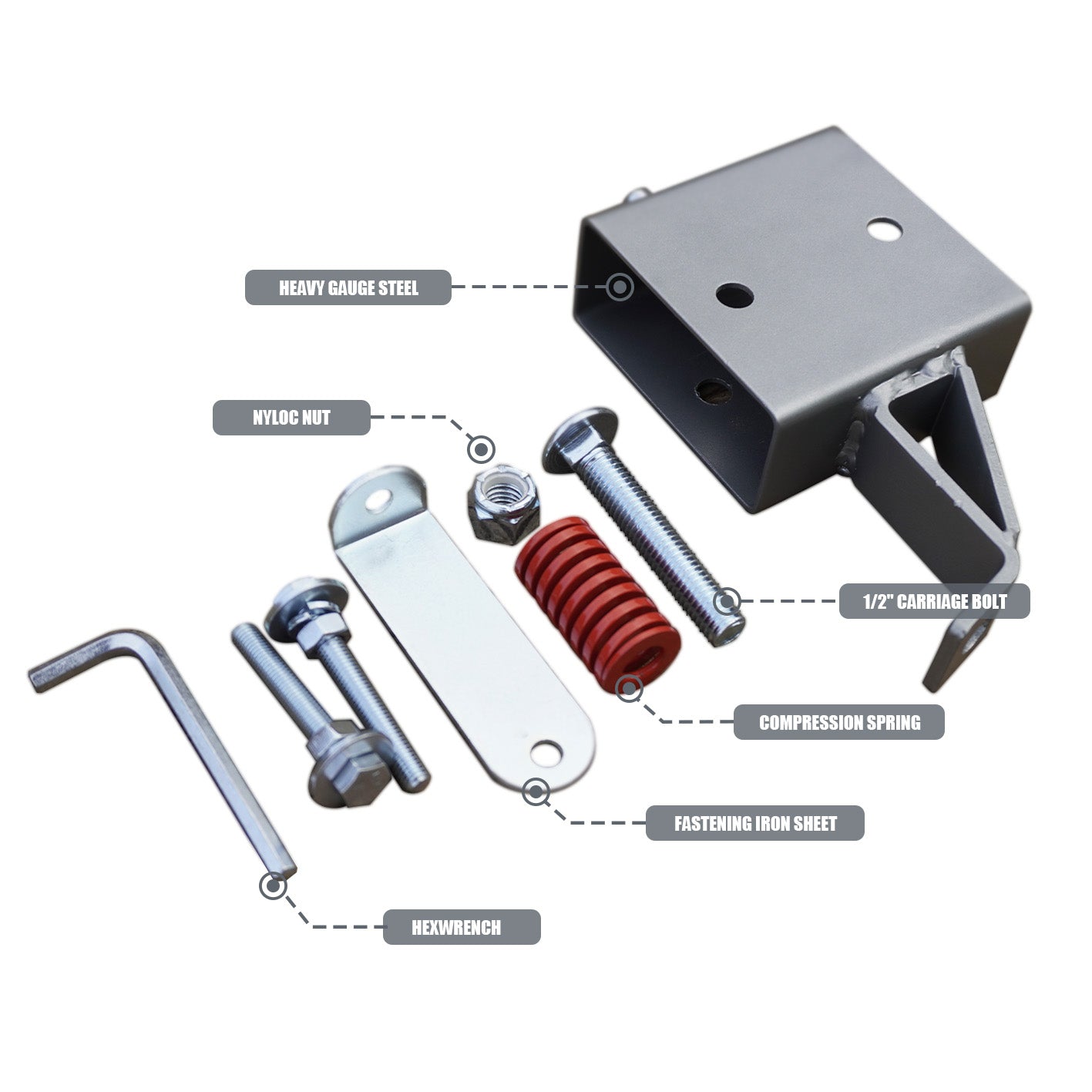 HEAVY GAUGE STEEL

NYLOC NUT

1/2" CARRIAGE BOLT

COMPRESSION SPRING

FASTENING IRON SHEET

HEXWRENCH