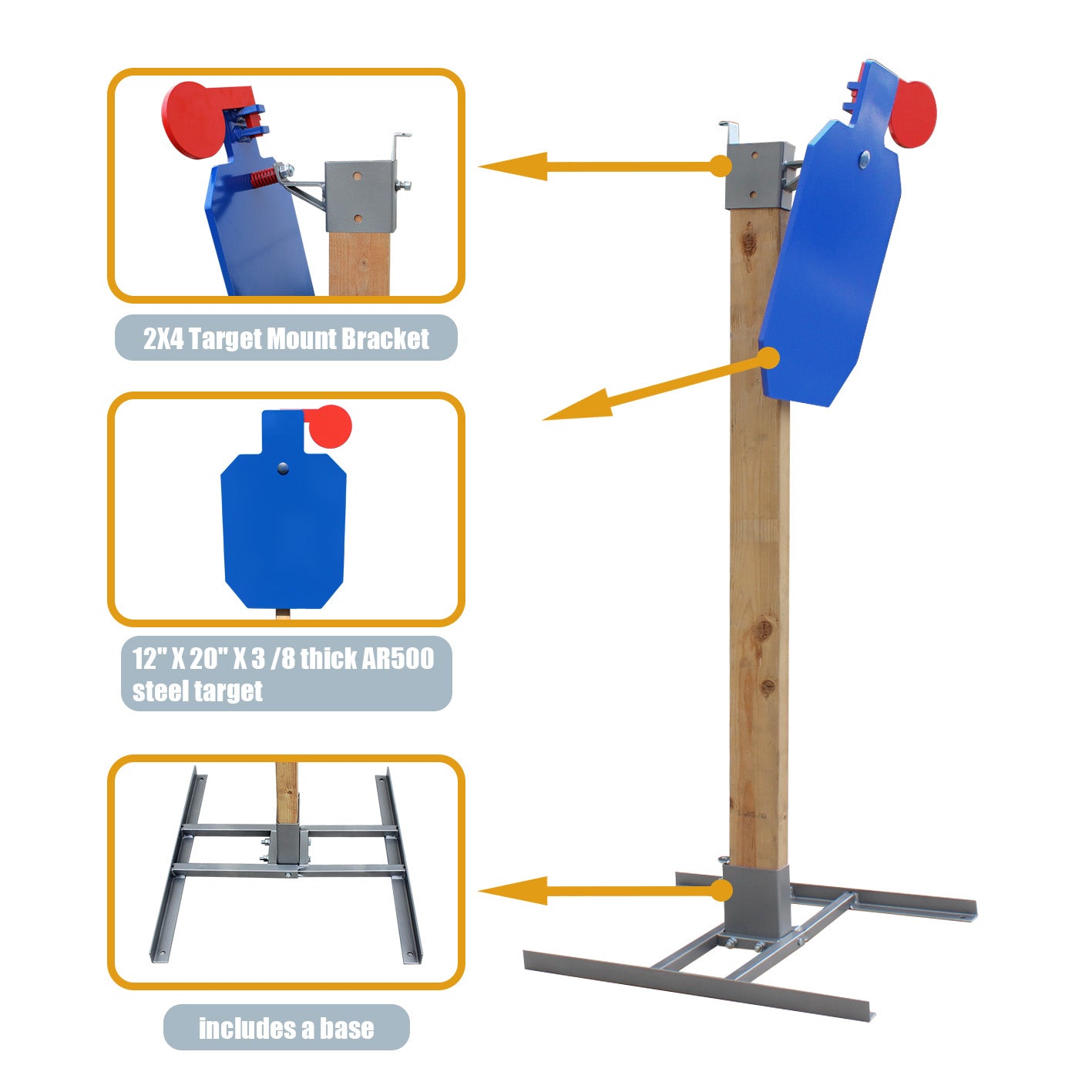 2X4 Target Mount Bracket

12" X 20" X 3 /8 thick AR500 steel target

includes a base